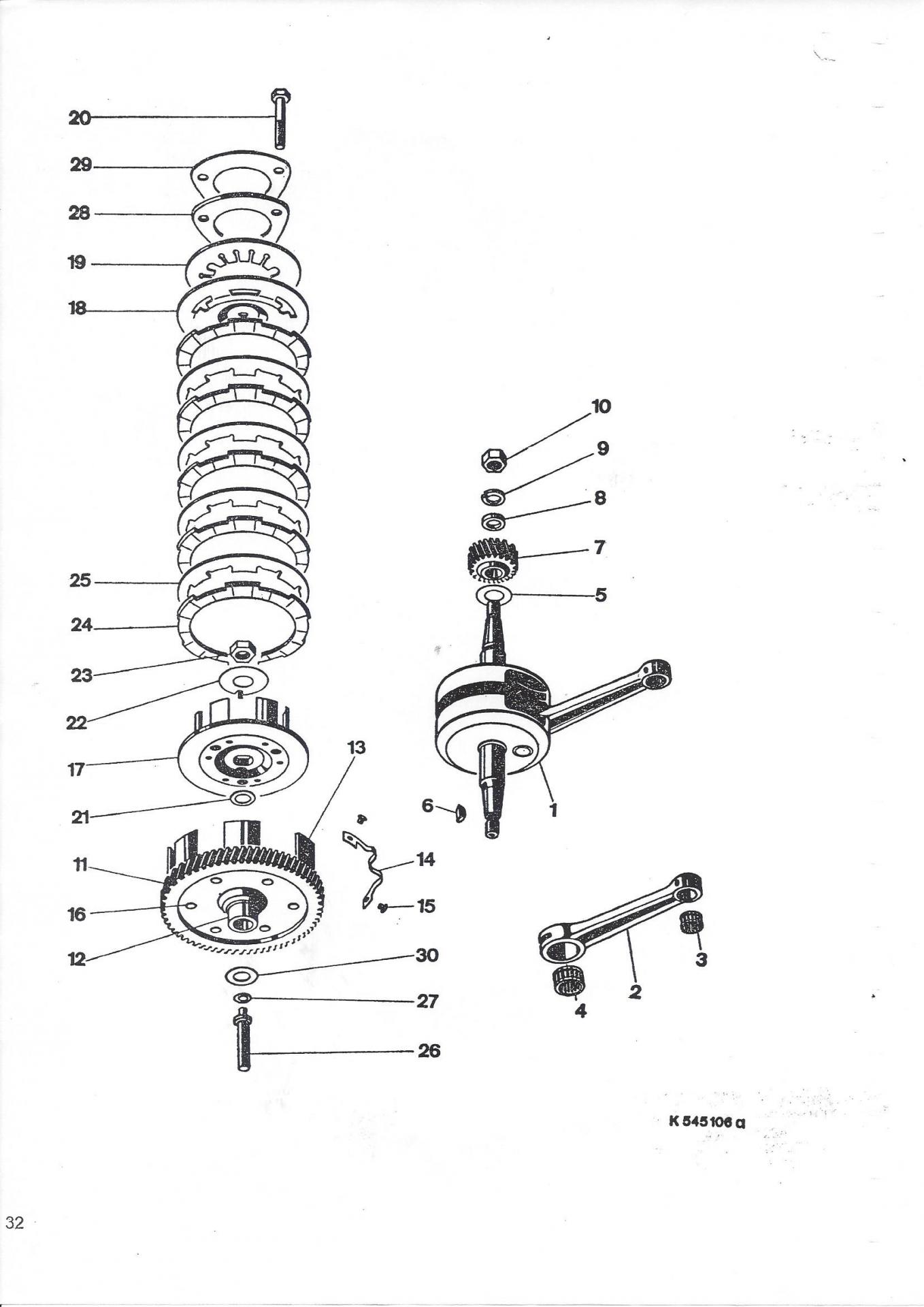 20
29
28
19
18
25
24
23
22
17
21
11
16
12
13
14
15
30
27
26
10
9
8
7
5
6
1
3
2
4
K 545106 a
32