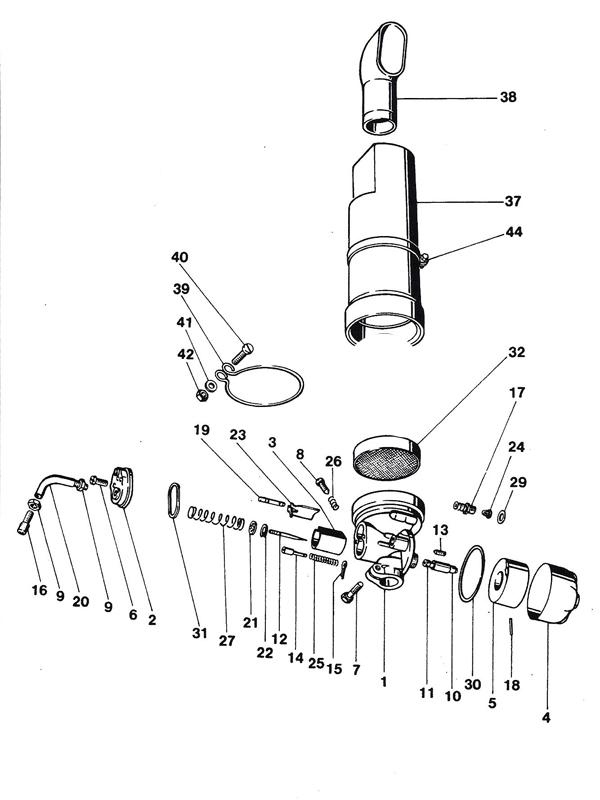 38
37
44
40
39
41
42
32
17
24
29
19
23
3
8
26
13
16
9
20
9
6
2
31
27
21
22
12
14
25
15
7
1
11
10
30
5
18
4