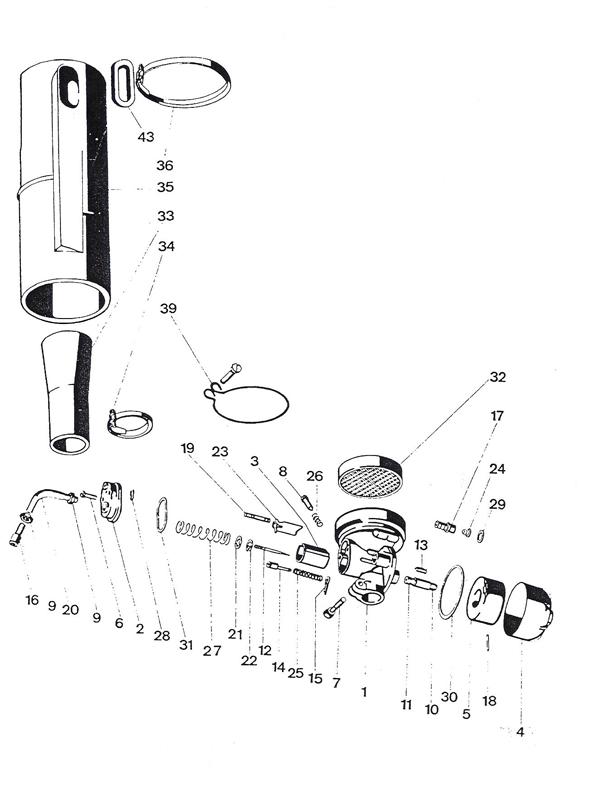 43
36
35
33
34
39
32
17
24
29
19
23
3
8
26
13
16
9
20
9
6
2
28
31
27
21
22
12
14
25
15
7
1
11
10
30
5
18
4