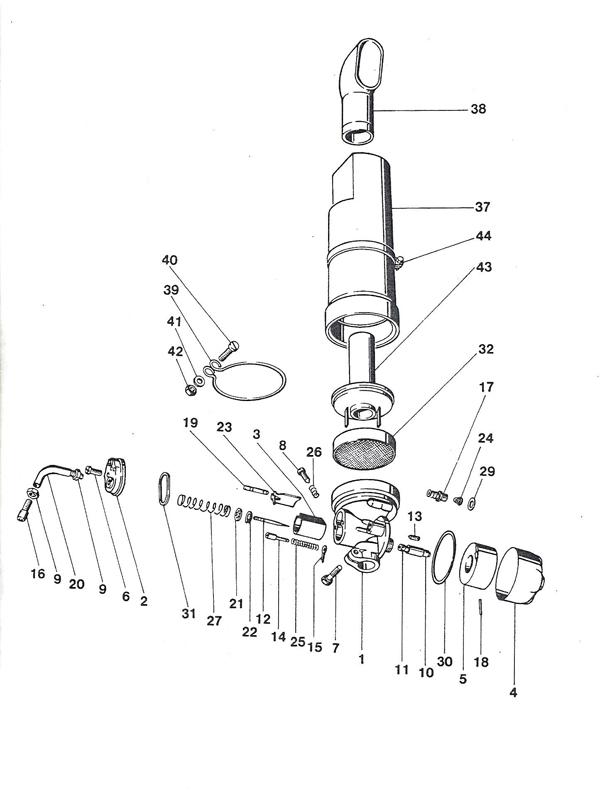 38
37
44
43
40
39
41
42
32
17
19
23
3
8
26
24
29
13
16
9
20
9
6
2
31
27
21
22
12
14
25
15
7
1
11
10
30
5
18
4